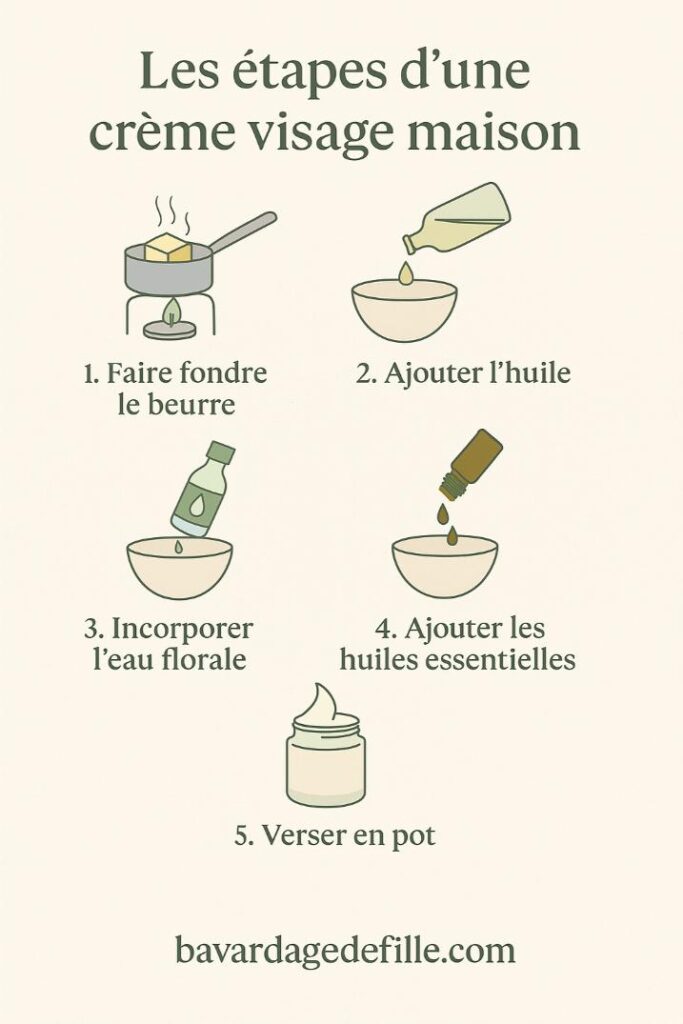 Les étapes d’une crème visage maison

1. Faire fondre le beurre

2. Ajouter l’huile

3. Incorporer l’eau florale

4. Ajouter les huiles essentielles

5. Verser en pot

bavardagedefille.com